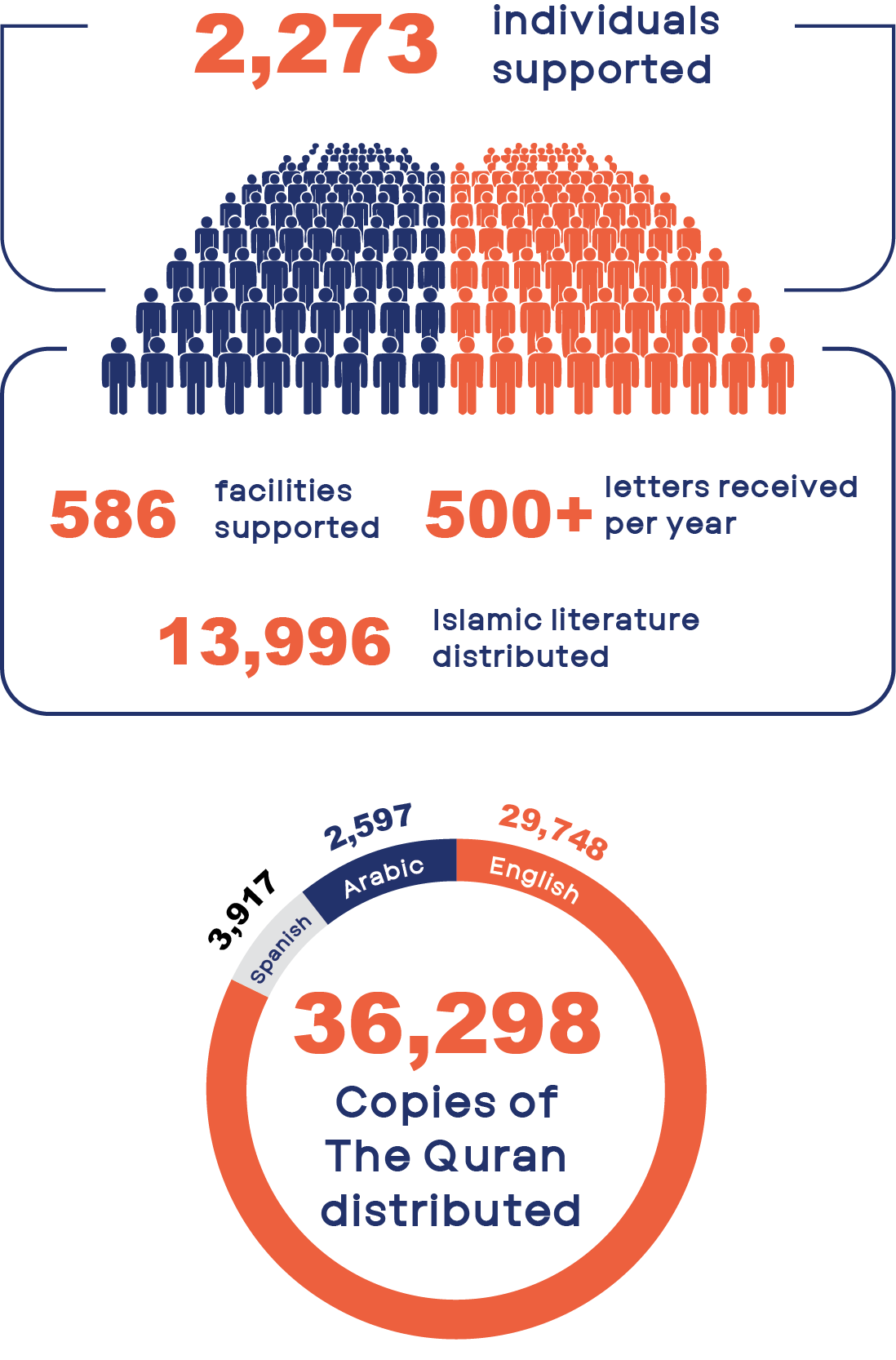 2,273 individuals supported

586 facilities supported

500+ letters received per year

13,996 Islamic literature distributed

3,917
Spanish

2,597
Arabic

29,748
English

36,298
Copies of The Quran distributed